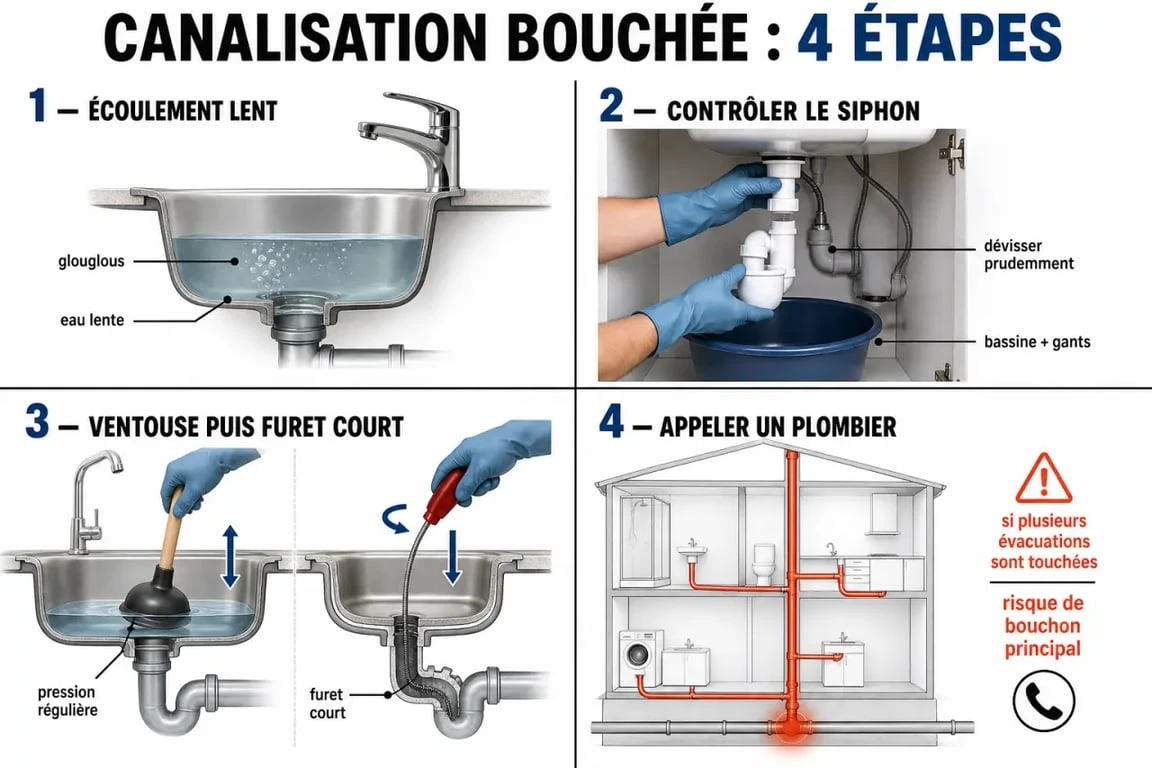 CANALISATION BOUCHÉE : 4 ÉTAPES

1 — ÉCOULEMENT LENT

glouglous

eau lente

2 — CONTRÔLER LE SIPHON

dévisser prudemment

bassine + gants

3 — VENTOUSE PUIS FURET COURT

pression régulière

furet court

4 — APPELER UN PLOMBIER

si plusieurs évacuations sont touchées

risque de bouchon principal