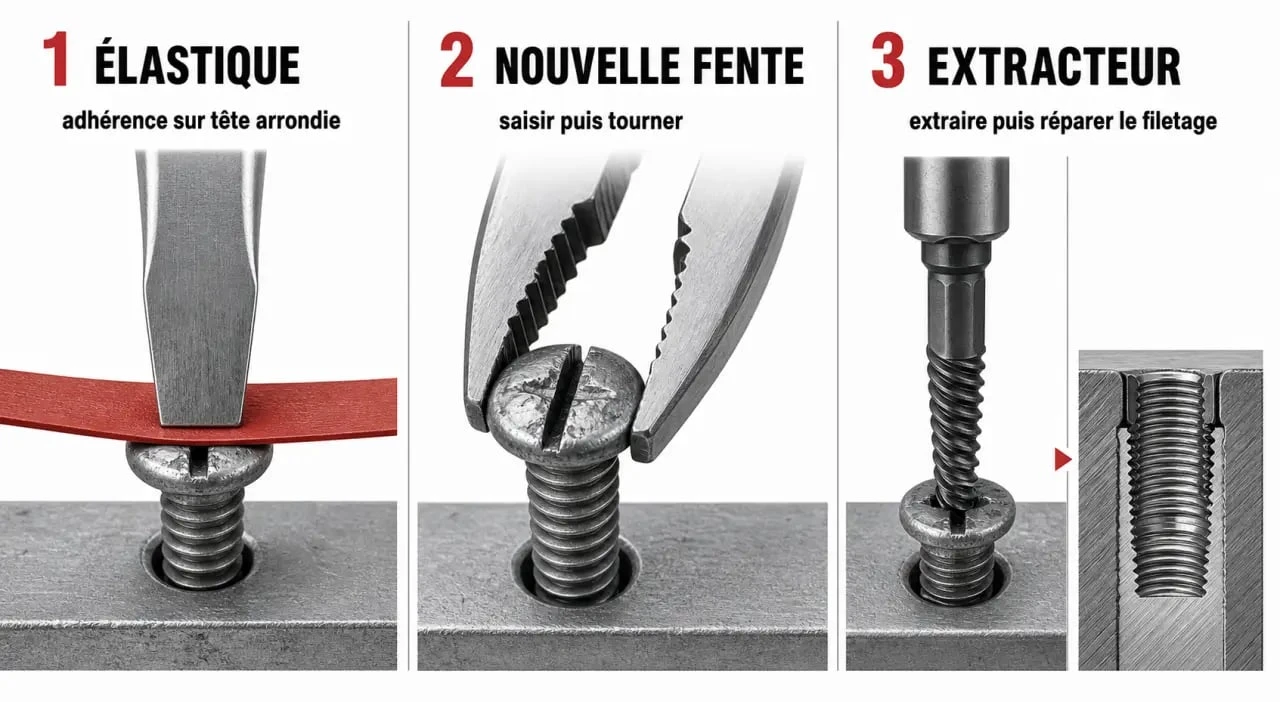 1 ÉLASTIQUE
adhérence sur tête arrondie

2 NOUVELLE FENTE
saisir puis tourner

3 EXTRACTEUR
extraire puis réparer le filetage